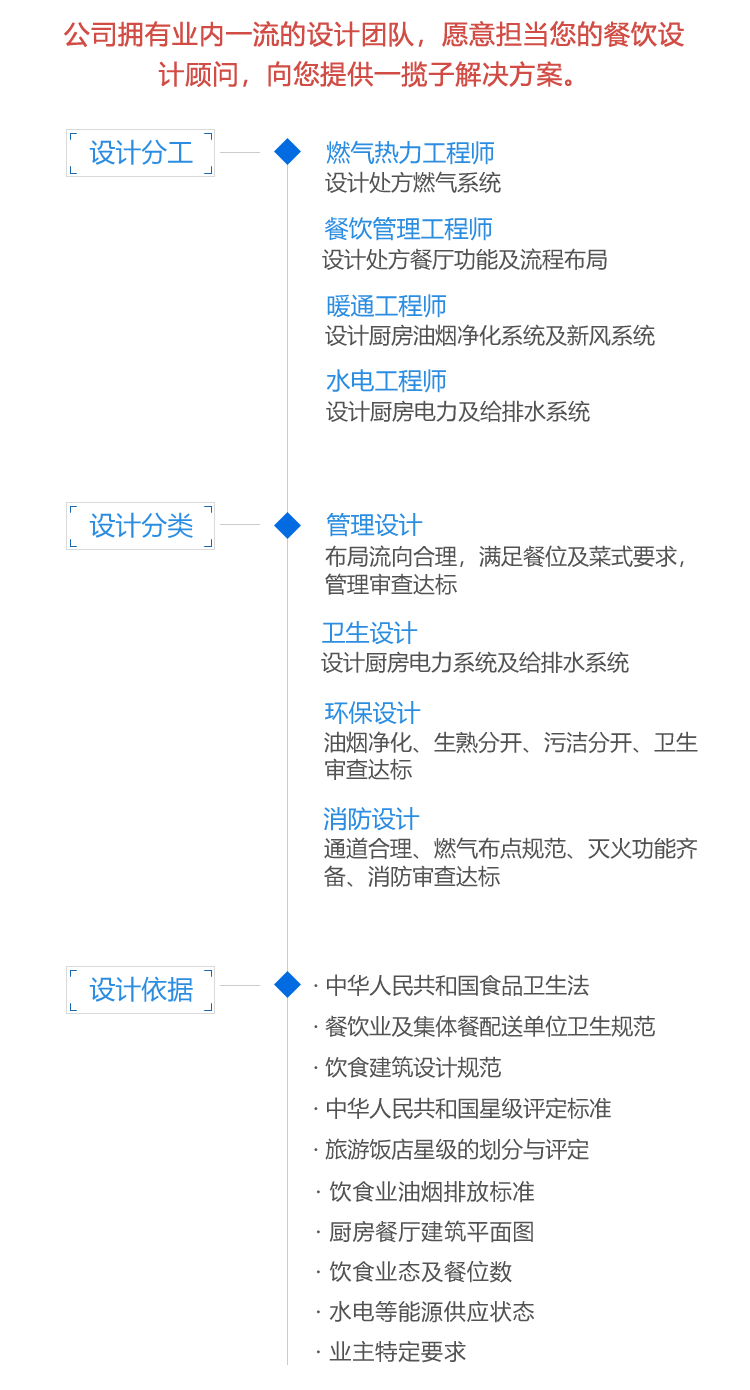 公司拥有业内一流的设计团队，愿意担当您的餐饮设计顾问，向您提供一揽子解决方案。

设计分工

燃气热力工程师
设计处方燃气系统

餐饮管理工程师
设计处方餐厅功能及流程布局

暖通工程师
设计厨房油烟净化系统及新风系统

水电工程师
设计厨房电力及给排水系统

设计分类

管理设计
布局流向合理，满足餐位及菜式要求，管理审查达标

卫生设计
设计厨房电力系统及给排水系统

环保设计
油烟净化、生熟分开、污洁分开、卫生审查达标

消防设计
通道合理、燃气布点规范、灭火功能齐备、消防审查达标

设计依据

· 中华人民共和国食品卫生法
· 餐饮业及集体餐配送单位卫生规范
· 饮食建筑设计规范
· 中华人民共和国星级评定标准
· 旅游饭店星级的划分与评定
· 饮食业油烟排放标准
· 厨房餐厅建筑平面图
· 饮食业态及餐位数
· 水电等能源供应状态
· 业主特定要求